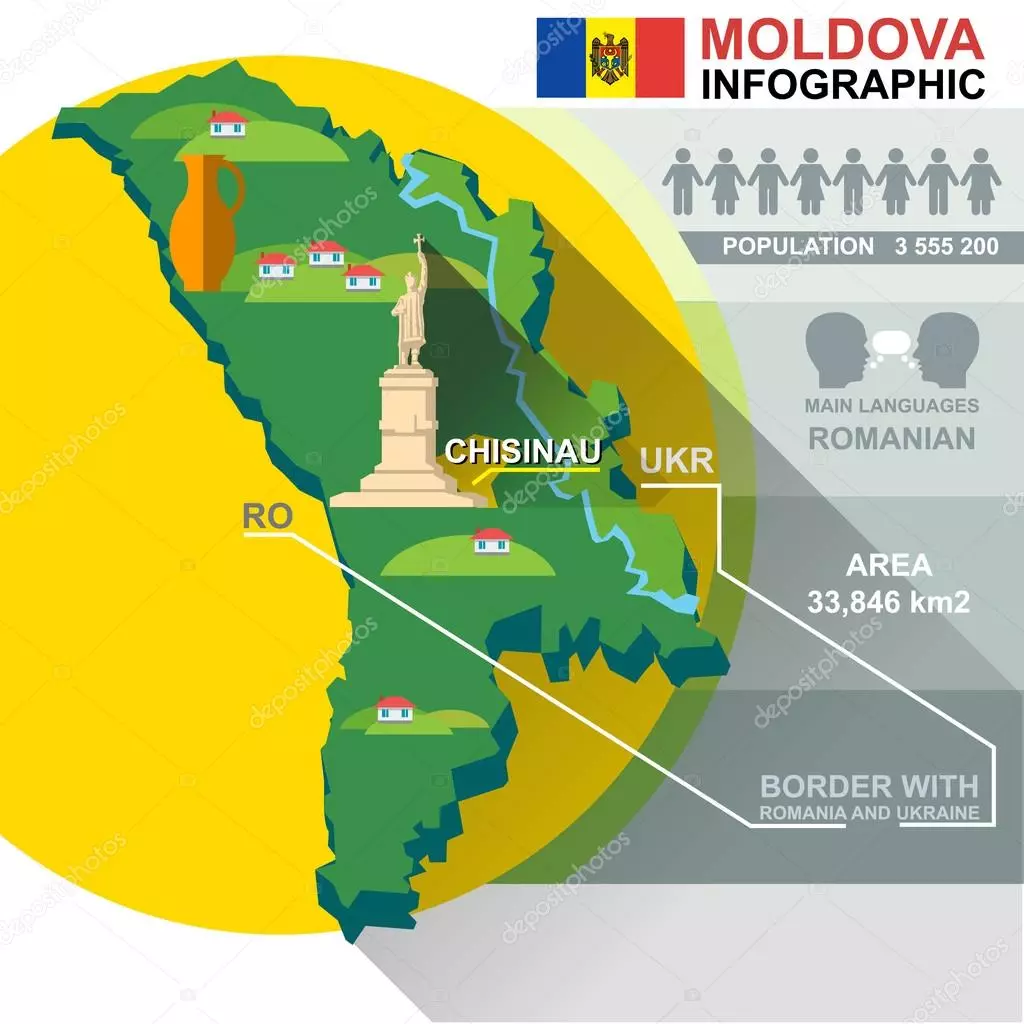 MOLDOVA
INFOGRAPHIC

POPULATION 3 555 200

MAIN LANGUAGES
ROMANIAN

CHISINAU

UKR

RO

AREA
33,846 km2

BORDER WITH
ROMANIA AND UKRAINE

depositphotos